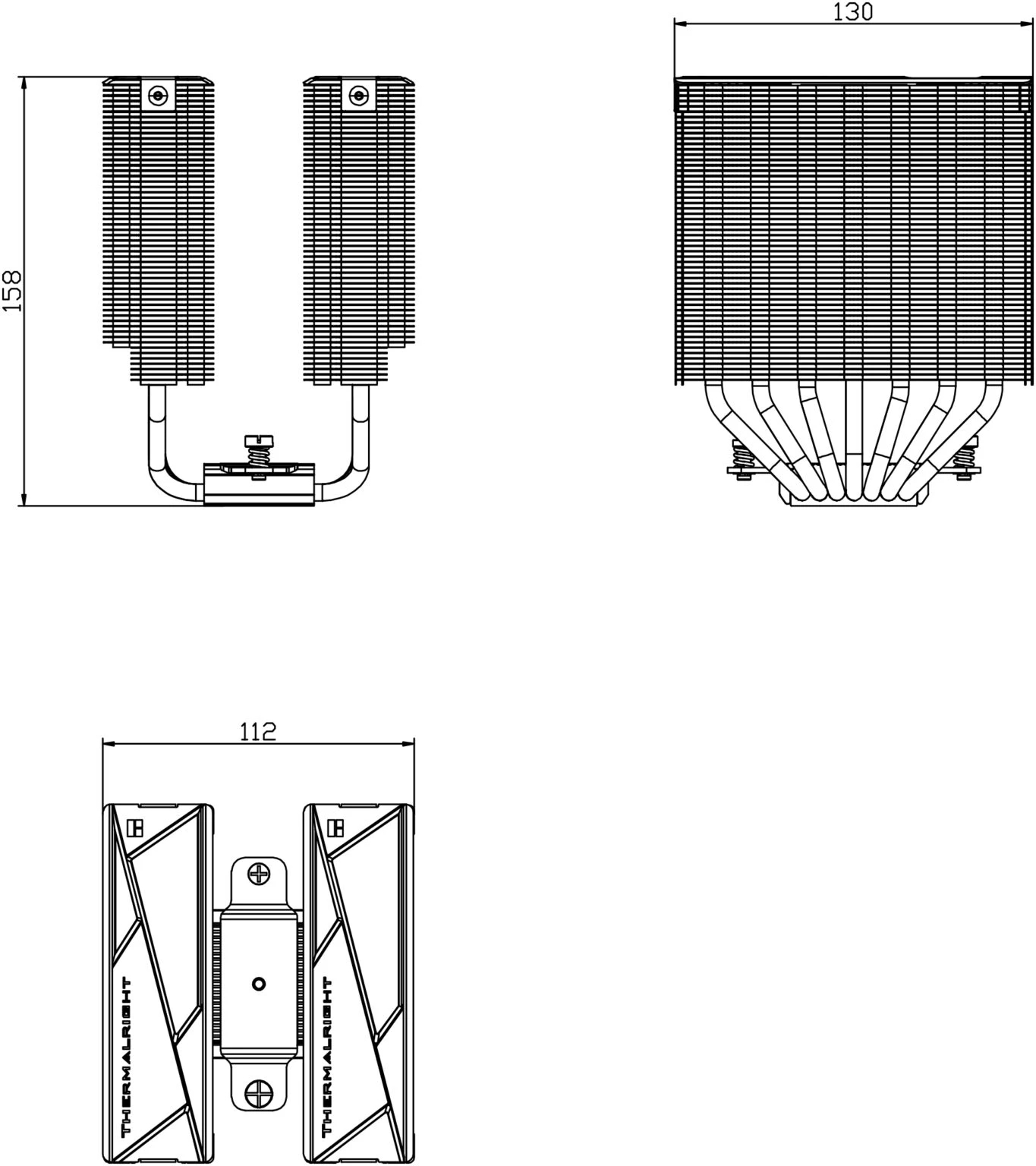 158

130

112

THERMALRIGHT

THERMALRIGHT