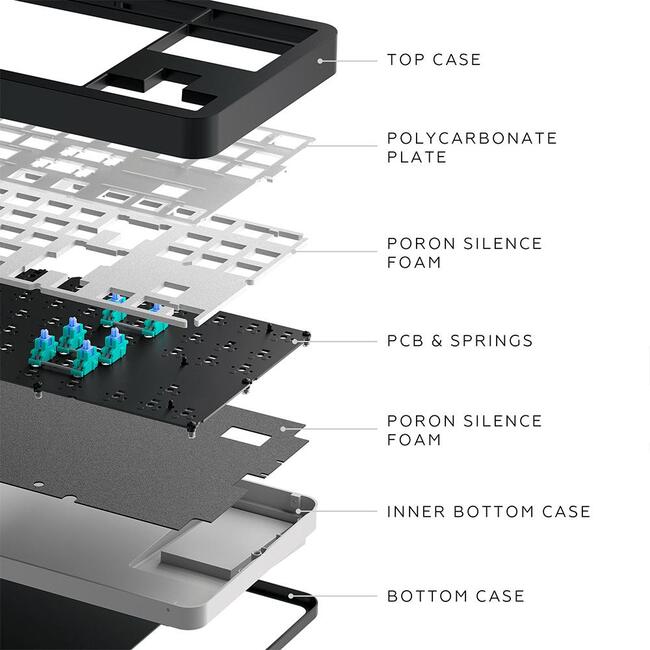 TOP CASE

POLYCARBONATE PLATE

PORON SILENCE FOAM

PCB & SPRINGS

PORON SILENCE FOAM

INNER BOTTOM CASE

BOTTOM CASE