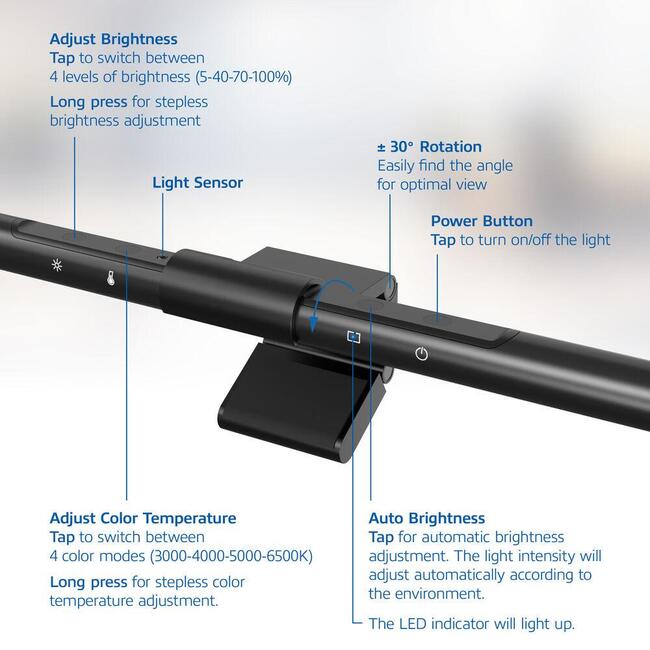 Adjust Brightness
Tap to switch between 4 levels of brightness (5-40-70-100%)

Long press for stepless brightness adjustment

Light Sensor

± 30° Rotation
Easily find the angle for optimal view

Power Button
Tap to turn on/off the light

Adjust Color Temperature
Tap to switch between 4 color modes (3000-4000-5000-6500K)

Long press for stepless color temperature adjustment.

Auto Brightness
Tap for automatic brightness adjustment. The light intensity will adjust automatically according to the environment.

The LED indicator will light up.